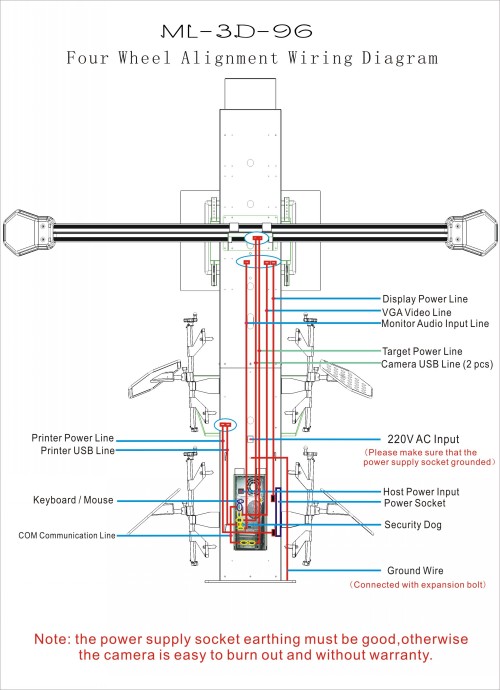 ML-3D-96
Four Wheel Alignment Wiring Diagram

Display Power Line
VGA Video Line
Monitor Audio Input Line
Target Power Line
Camera USB Line (2 pcs)

Printer Power Line
Printer USB Line

220V AC Input
(Please make sure that the power supply socket grounded)

Keyboard / Mouse

Host Power Input
Power Socket

Security Dog

COM Communication Line

Ground Wire
(Connected with expansion bolt)

Note: the power supply socket earthing must be good,otherwise the camera is easy to burn out and without warranty.